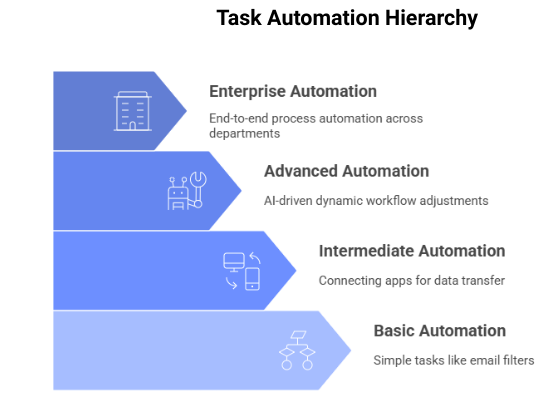 Task Automation Hierarchy

Enterprise Automation

End-to-end process automation across departments

Advanced Automation

AI-driven dynamic workflow adjustments

Intermediate Automation

Connecting apps for data transfer

Basic Automation

Simple tasks like email filters